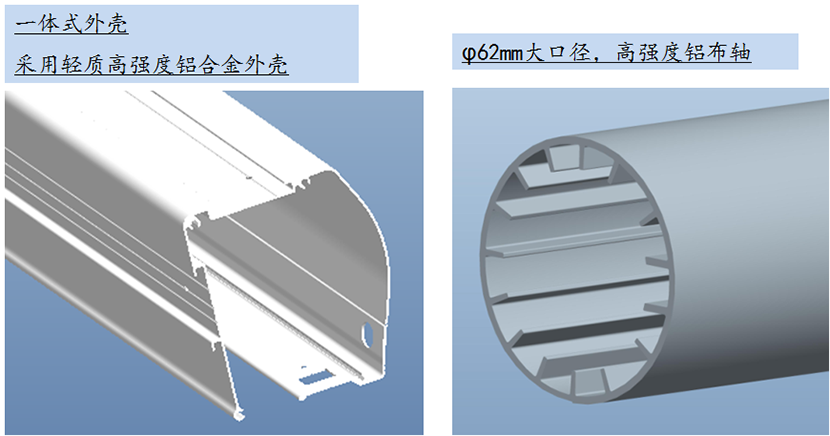 一体式外壳

采用轻质高强度铝合金外壳

φ62mm大口径，高强度铝布轴